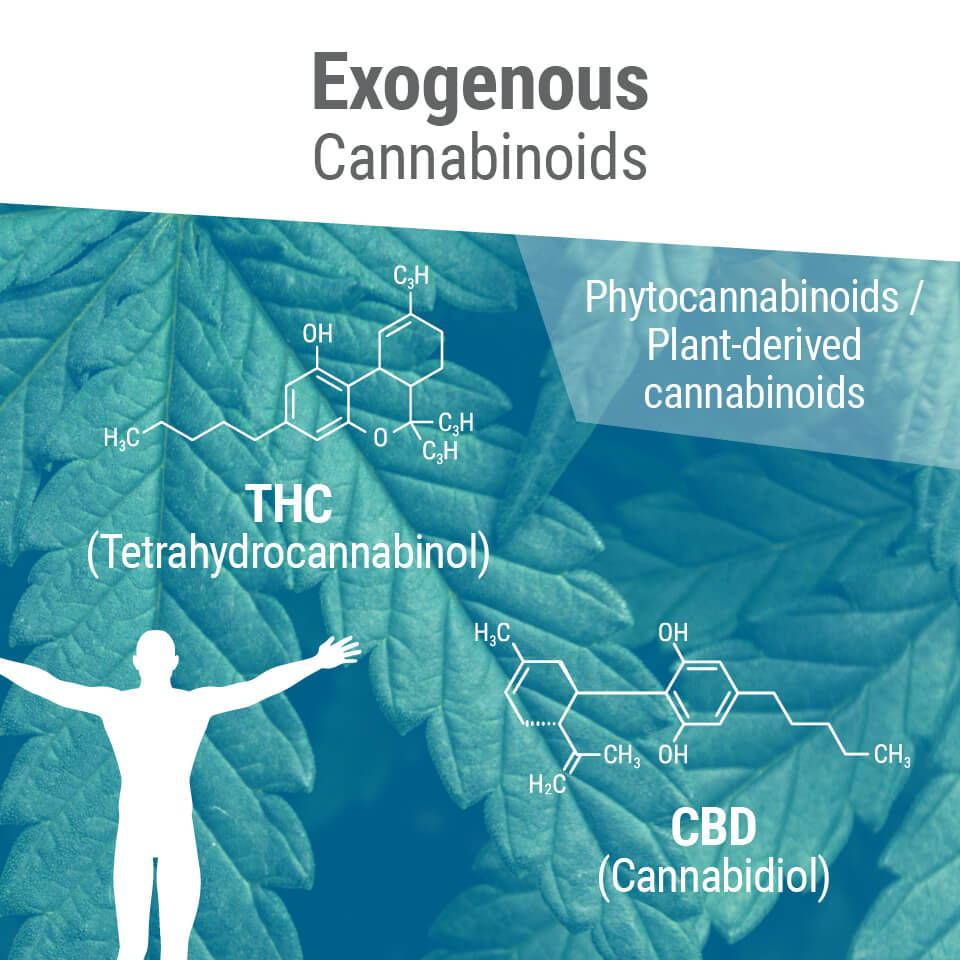 Exogenous
Cannabinoids

Phytocannabinoids / Plant-derived cannabinoids

$C_3H$
OH
$H_3C$
O
$C_3H$
$C_3H$

THC
(Tetrahydrocannabinol)

$H_3C$
OH
OH
$CH_3$
$H_2C$
$CH_3$

CBD
(Cannabidiol)